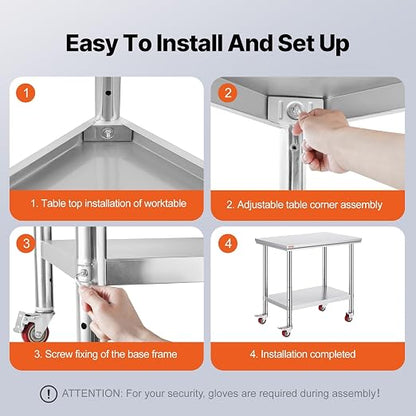 Easy To Install And Set Up

1

1. Table top installation of worktable

2

2. Adjustable table corner assembly

3

3. Screw fixing of the base frame

4

4. Installation completed

! ATTENTION: For your security, gloves are required during assembly!