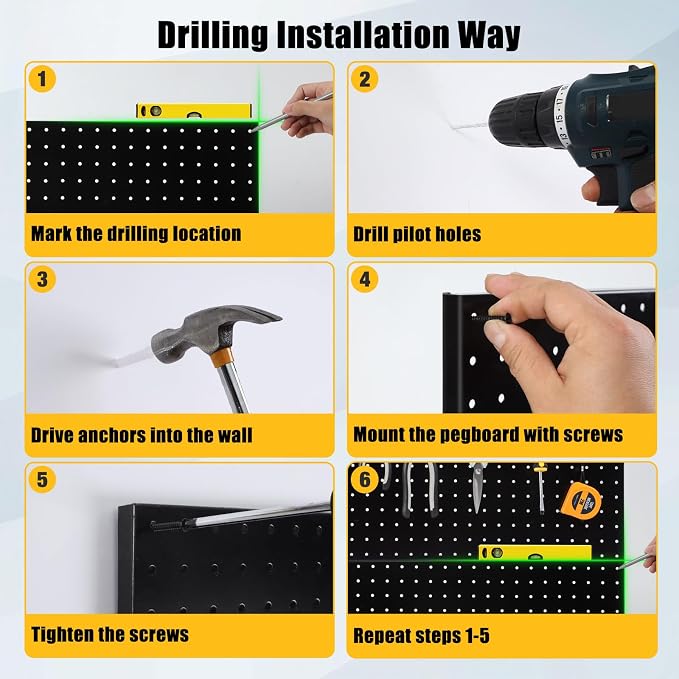 Drilling Installation Way

1
Mark the drilling location

2
13 15 17
Drill pilot holes

3
Drive anchors into the wall

4
Mount the pegboard with screws

5
Tighten the screws

6
Repeat steps 1-5