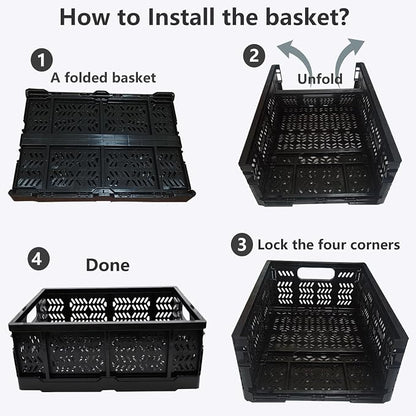 How to Install the basket?

1 A folded basket

2 Unfold

4 Done

3 Lock the four corners