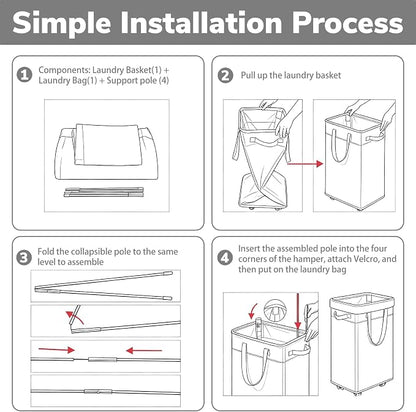 Simple Installation Process

1 Components: Laundry Basket(1) + Laundry Bag(1) + Support pole (4)

2 Pull up the laundry basket

3 Fold the collapsible pole to the same level to assemble

4 Insert the assembled pole into the four corners of the hamper, attach Velcro, and then put on the laundry bag