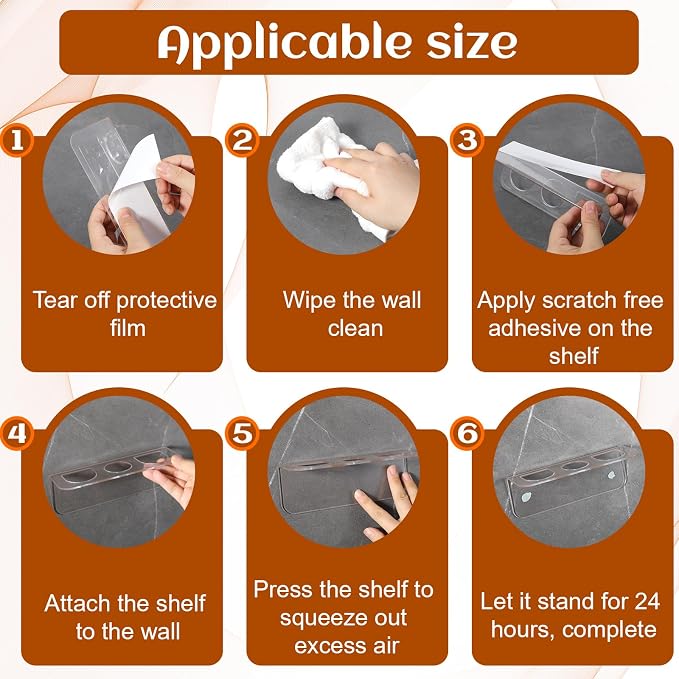 Applicable size

1

Tear off protective film

2

Wipe the wall clean

3

Apply scratch free adhesive on the shelf

4

Attach the shelf to the wall

5

Press the shelf to squeeze out excess air

6

Let it stand for 24 hours, complete