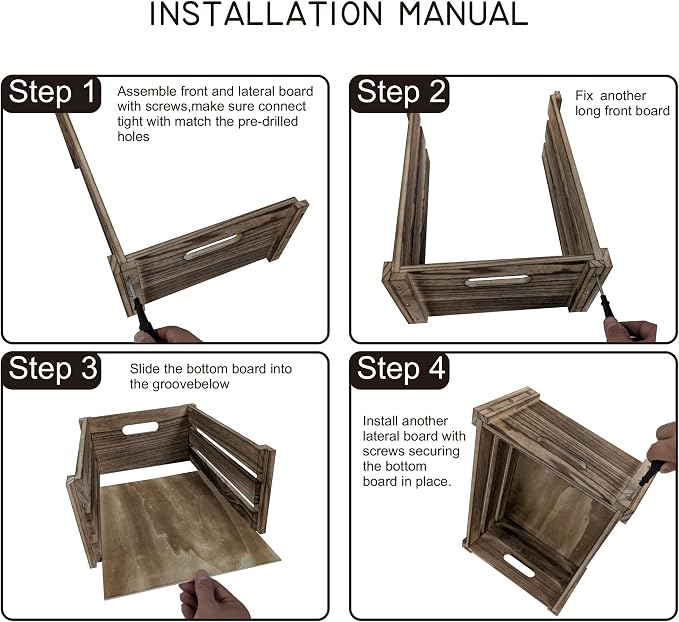 INSTALLATION MANUAL

Step 1

Assemble front and lateral board with screws,make sure connect tight with match the pre-drilled holes

Step 2

Fix another long front board

Step 3

Slide the bottom board into the groovebelow

Step 4

Install another lateral board with screws securing the bottom board in place.