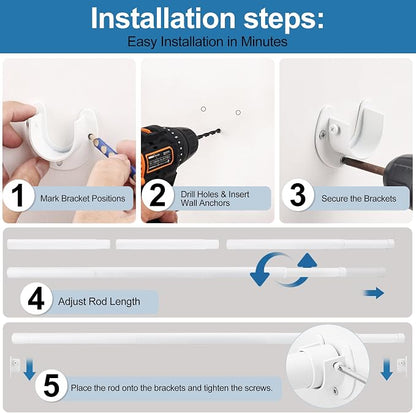 Installation steps:
Easy Installation in Minutes

1 Mark Bracket Positions

2 Drill Holes & Insert Wall Anchors

3 Secure the Brackets

4 Adjust Rod Length

5 Place the rod onto the brackets and tighten the screws.