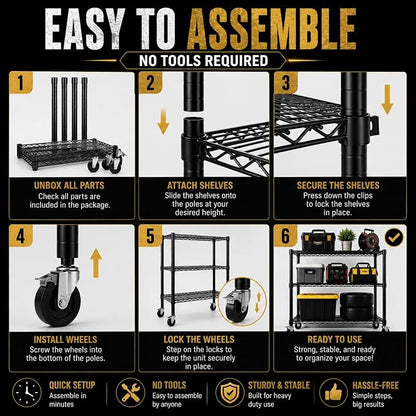 EASY TO ASSEMBLE

NO TOOLS REQUIRED

1

UNBOX ALL PARTS
Check all parts are included in the package.

2

ATTACH SHELVES
Slide the shelves onto the poles at your desired height.

3

SECURE THE SHELVES
Press down the clips to lock the shelves in place.

4

INSTALL WHEELS
Screw the wheels into the bottom of the poles.

5

LOCK THE WHEELS
Step on the locks to keep the unit securely in place.

6

READY TO USE
Strong, stable, and ready to organize your space!

QUICK SETUP
Assemble in minutes

NO TOOLS
Easy to assemble by anyone

STURDY & STABLE
Built for heavy duty use

HASSLE-FREE
Simple steps, big results