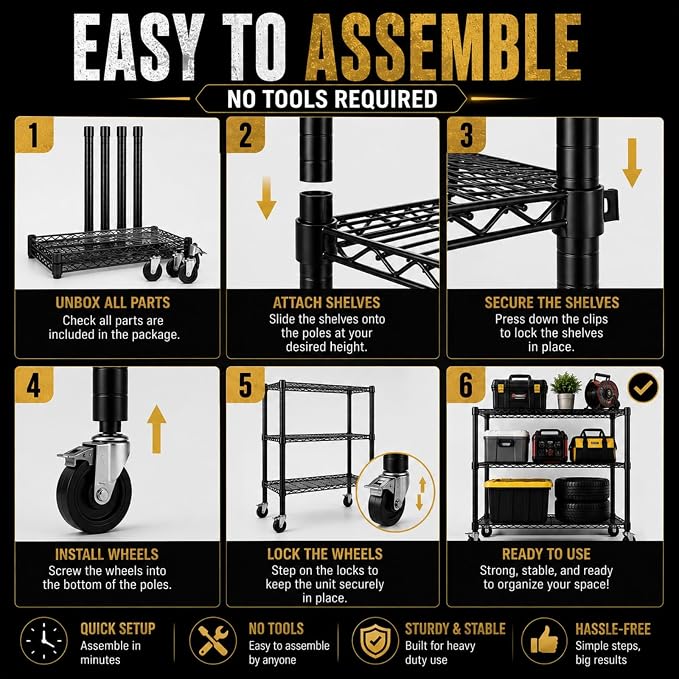 EASY TO ASSEMBLE

NO TOOLS REQUIRED

1

UNBOX ALL PARTS
Check all parts are included in the package.

2

ATTACH SHELVES
Slide the shelves onto the poles at your desired height.

3

SECURE THE SHELVES
Press down the clips to lock the shelves in place.

4

INSTALL WHEELS
Screw the wheels into the bottom of the poles.

5

LOCK THE WHEELS
Step on the locks to keep the unit securely in place.

6

READY TO USE
Strong, stable, and ready to organize your space!

QUICK SETUP
Assemble in minutes

NO TOOLS
Easy to assemble by anyone

STURDY & STABLE
Built for heavy duty use

HASSLE-FREE
Simple steps, big results