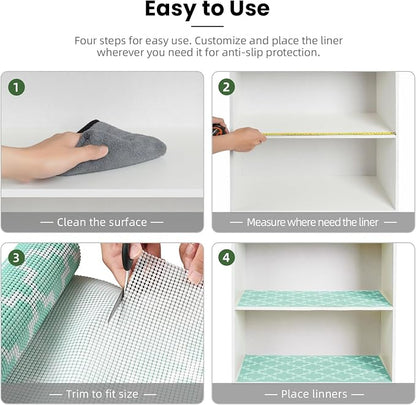 Easy to Use

Four steps for easy use. Customize and place the liner wherever you need it for anti-slip protection.

1

— Clean the surface —

2

— Measure where need the liner —

3

— Trim to fit size —

4

— Place linners —