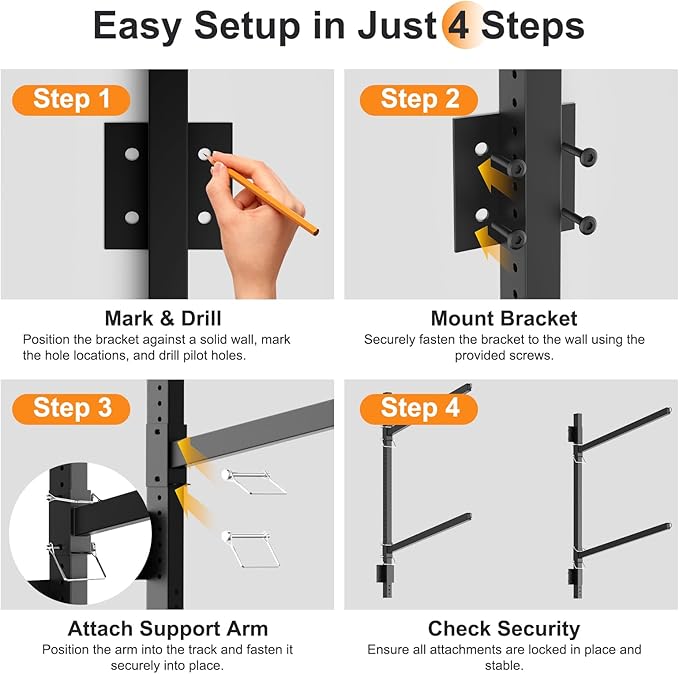 Easy Setup in Just 4 Steps

Step 1

Mark & Drill
Position the bracket against a solid wall, mark the hole locations, and drill pilot holes.

Step 2

Mount Bracket
Securely fasten the bracket to the wall using the provided screws.

Step 3

Attach Support Arm
Position the arm into the track and fasten it securely into place.

Step 4

Check Security
Ensure all attachments are locked in place and stable.