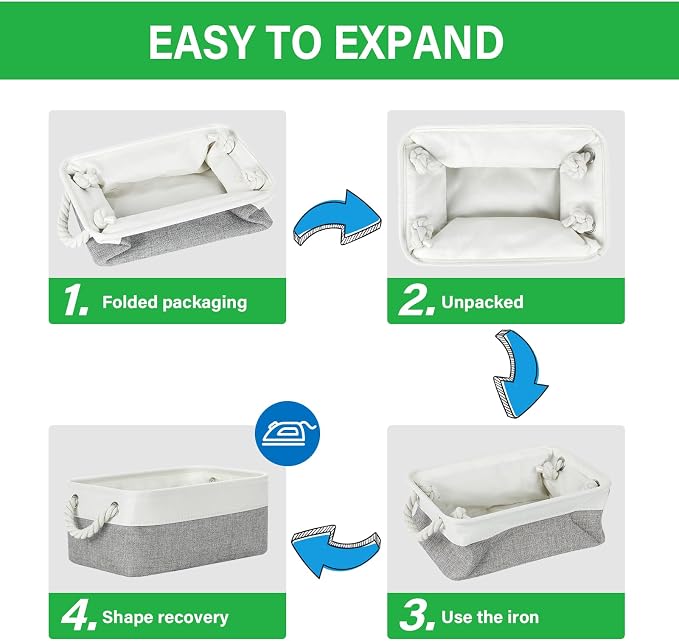 EASY TO EXPAND

1. Folded packaging

2. Unpacked

3. Use the iron

4. Shape recovery