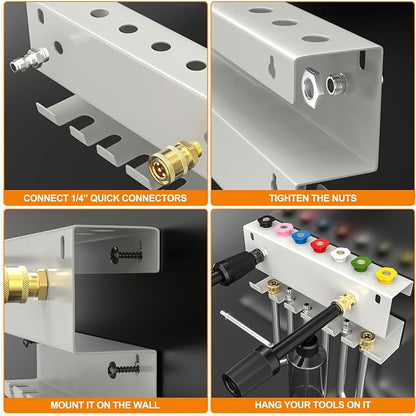 CONNECT 1/4" QUICK CONNECTORS

TIGHTEN THE NUTS

MOUNT IT ON THE WALL

HANG YOUR TOOLS ON IT