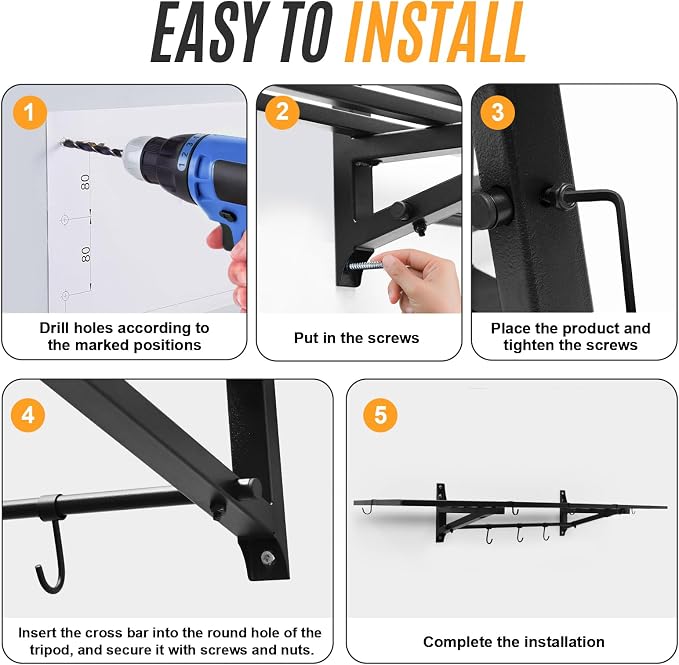 EASY TO INSTALL

1

80

80

Drill holes according to the marked positions

2

Put in the screws

3

Place the product and tighten the screws

4

Insert the cross bar into the round hole of the tripod, and secure it with screws and nuts.

5

Complete the installation