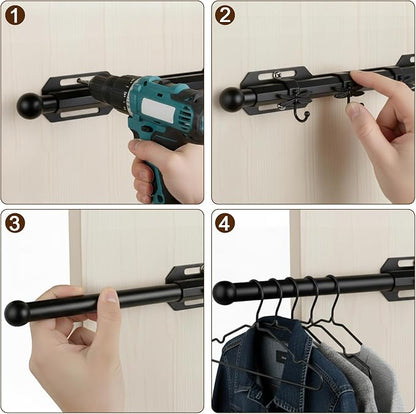 1

2

3

4