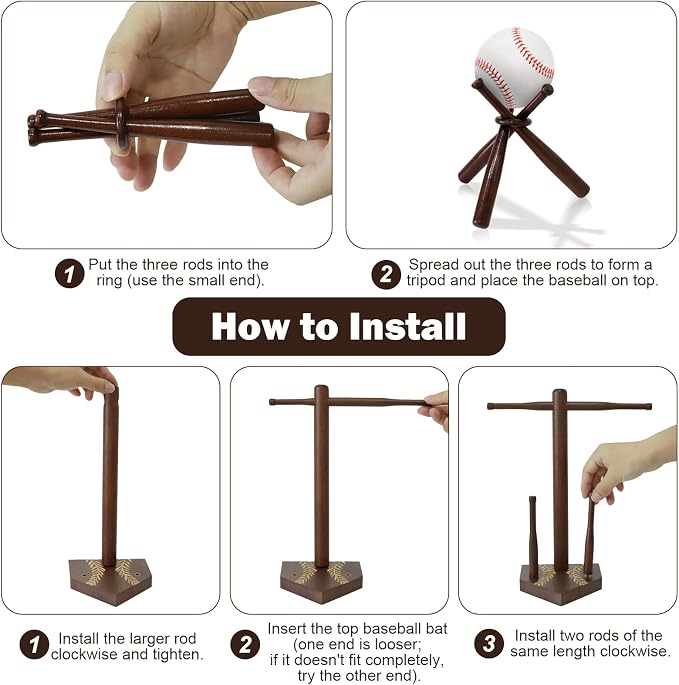 1 Put the three rods into the ring (use the small end).

2 Spread out the three rods to form a tripod and place the baseball on top.

How to Install

1 Install the larger rod clockwise and tighten.

2 Insert the top baseball bat (one end is looser; if it doesn't fit completely, try the other end).

3 Install two rods of the same length clockwise.