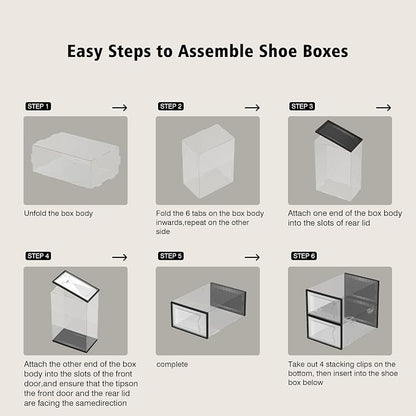 Easy Steps to Assemble Shoe Boxes

STEP 1 →

Unfold the box body

STEP 2 →

Fold the 6 tabs on the box body inwards,repeat on the other side

STEP 3 →

Attach one end of the box body into the slots of rear lid

STEP 4 →

Attach the other end of the box body into the slots of the front door,and ensure that the tipson the front door and the rear lid are facing the samedirection

STEP 5 →

complete

STEP 6

Take out 4 stacking clips on the bottom, then insert into the shoe box below