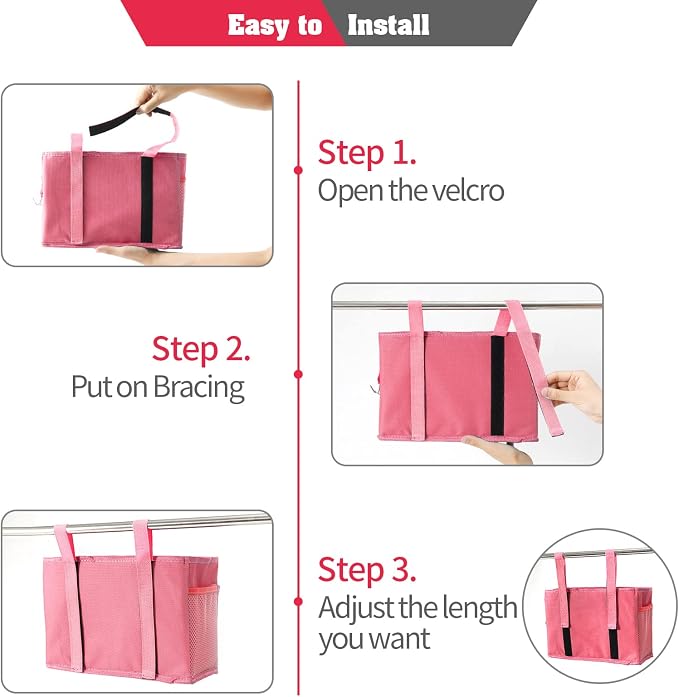 Easy to Install

Step 1.
Open the velcro

Step 2.
Put on Bracing

Step 3.
Adjust the length you want