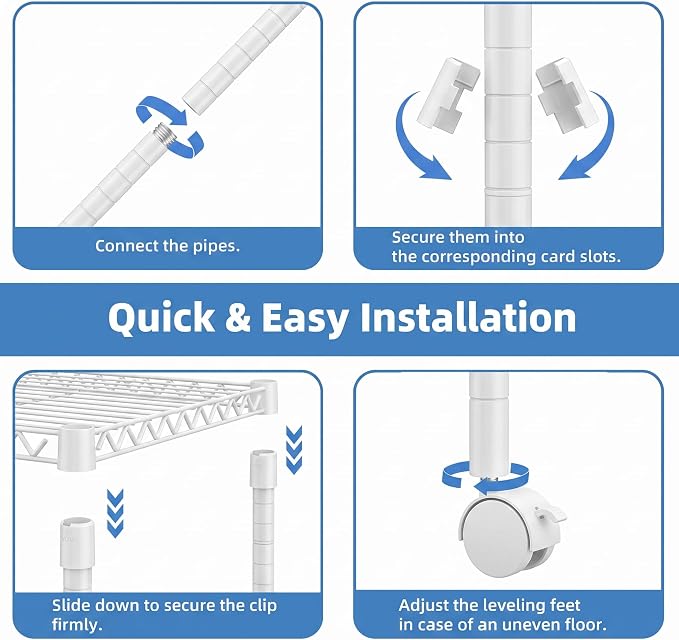 Connect the pipes.

Secure them into the corresponding card slots.

Quick & Easy Installation

Slide down to secure the clip firmly.

Adjust the leveling feet in case of an uneven floor.