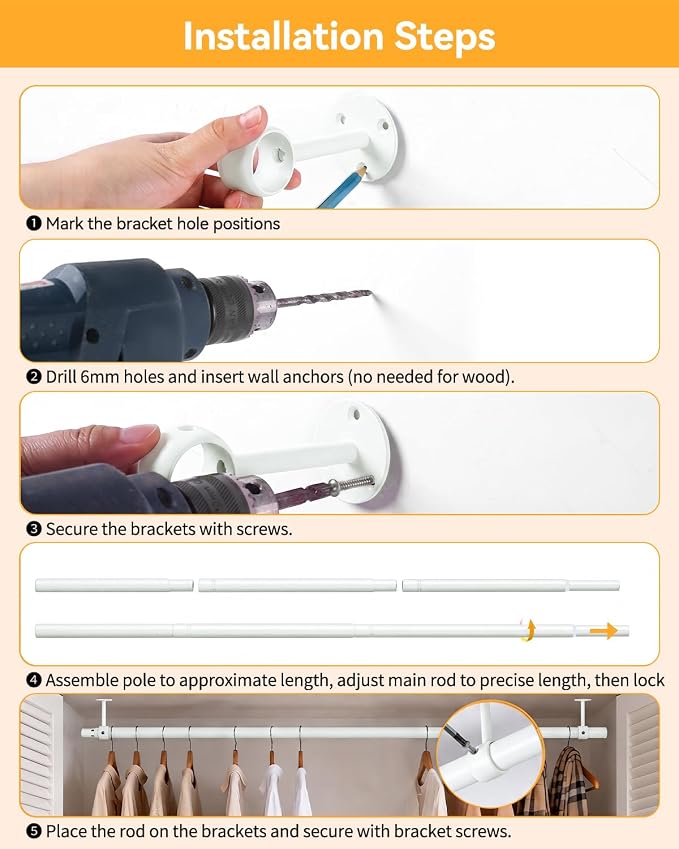 Installation Steps

❶ Mark the bracket hole positions

❷ Drill 6mm holes and insert wall anchors (no needed for wood).

❸ Secure the brackets with screws.

❹ Assemble pole to approximate length, adjust main rod to precise length, then lock

❺ Place the rod on the brackets and secure with bracket screws.