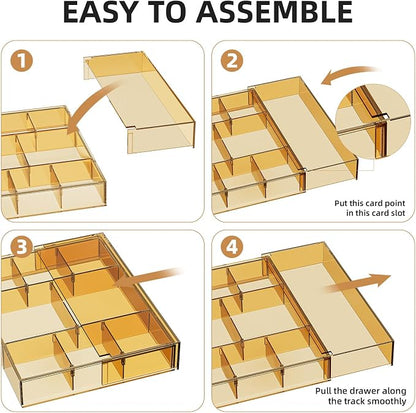 EASY TO ASSEMBLE

1

2

Put this card point in this card slot

3

4

Pull the drawer along the track smoothly