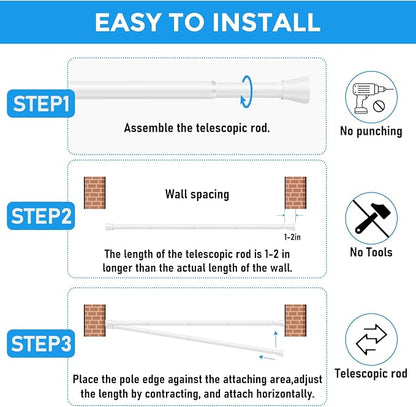 EASY TO INSTALL

STEP1

Assemble the telescopic rod.

No punching

STEP2

Wall spacing

1-2in

The length of the telescopic rod is 1-2 in longer than the actual length of the wall.

No Tools

STEP3

Place the pole edge against the attaching area,adjust the length by contracting, and attach horizontally.

Telescopic rod