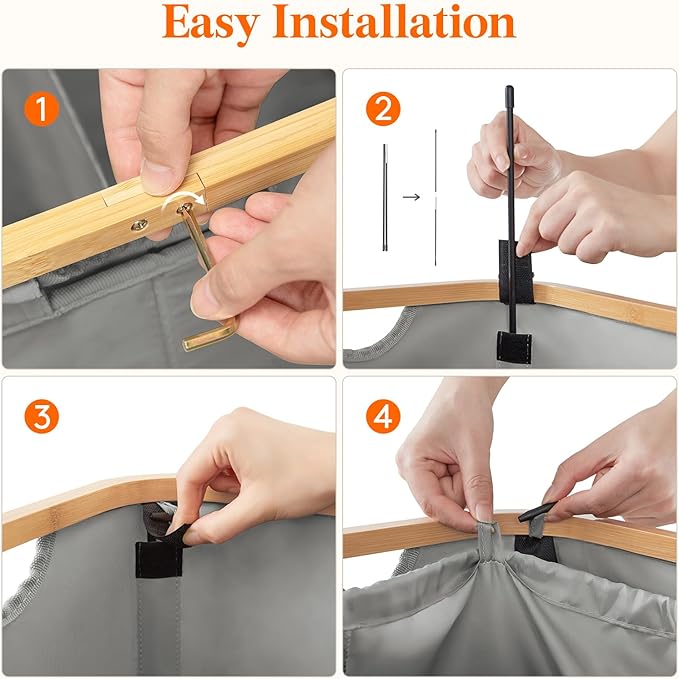 Easy Installation

1

2

3

4