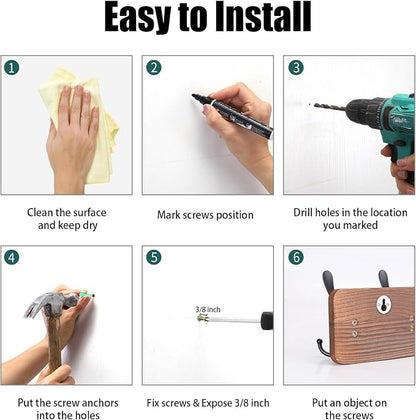 Easy to Install

1

Clean the surface and keep dry

2

Mark screws position

3

Drill holes in the location you marked

4

Put the screw anchors into the holes

5

3/8 inch

Fix screws & Expose 3/8 inch

6

Put an object on the screws