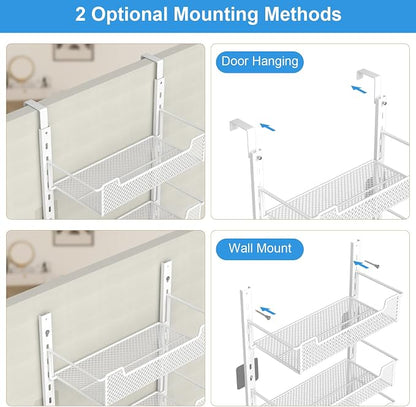 2 Optional Mounting Methods

Door Hanging

Wall Mount