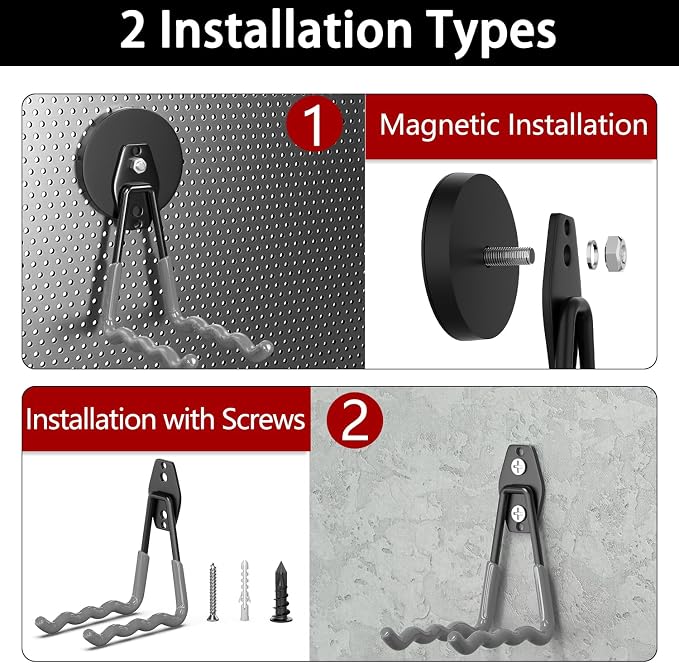 2 Installation Types

1

Magnetic Installation

Installation with Screws

2