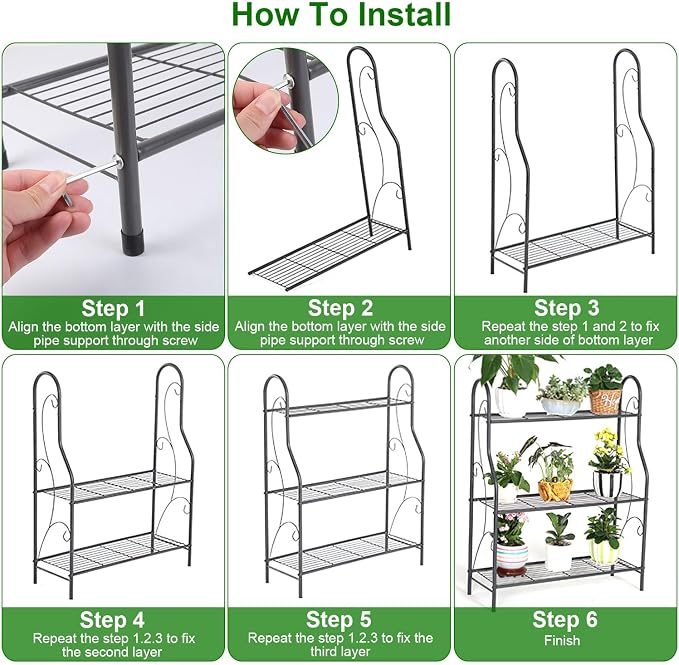 How To Install

Step 1
Align the bottom layer with the side pipe support through screw

Step 2
Align the bottom layer with the side pipe support through screw

Step 3
Repeat the step 1 and 2 to fix another side of bottom layer

Step 4
Repeat the step 1.2.3 to fix the second layer

Step 5
Repeat the step 1.2.3 to fix the third layer

Step 6
Finish