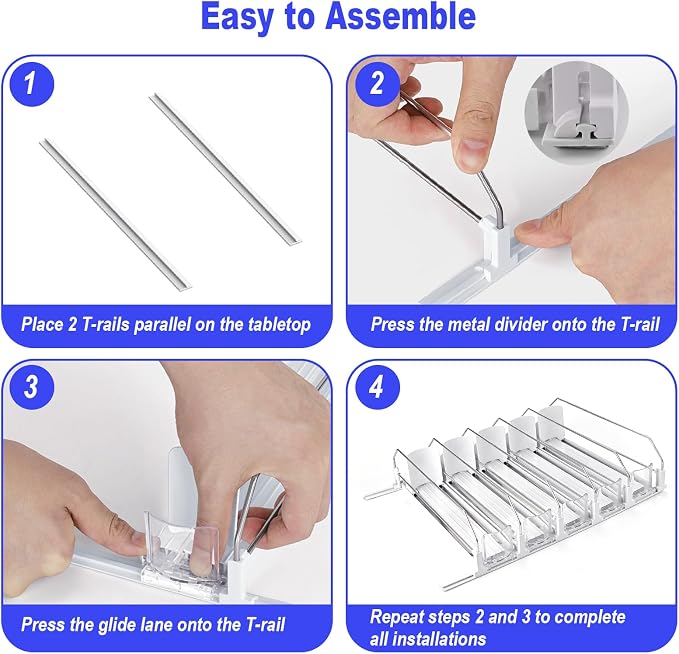 Easy to Assemble

1

Place 2 T-rails parallel on the tabletop

2

Press the metal divider onto the T-rail

3

Press the glide lane onto the T-rail

4

Repeat steps 2 and 3 to complete all installations