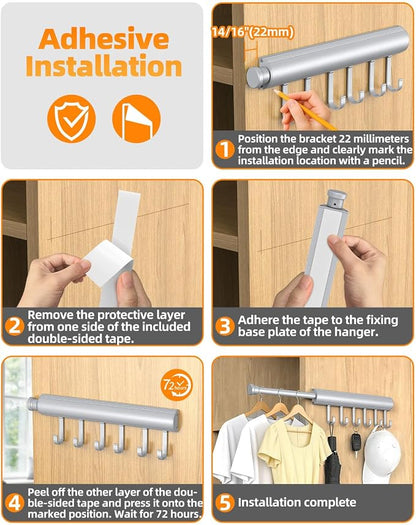 Adhesive Installation

14/16"(22mm)

1 Position the bracket 22 millimeters from the edge and clearly mark the installation location with a pencil.

2 Remove the protective layer from one side of the included double-sided tape.

3 Adhere the tape to the fixing base plate of the hanger.

72 hours

4 Peel off the other layer of the double-sided tape and press it onto the marked position. Wait for 72 hours.

5 Installation complete