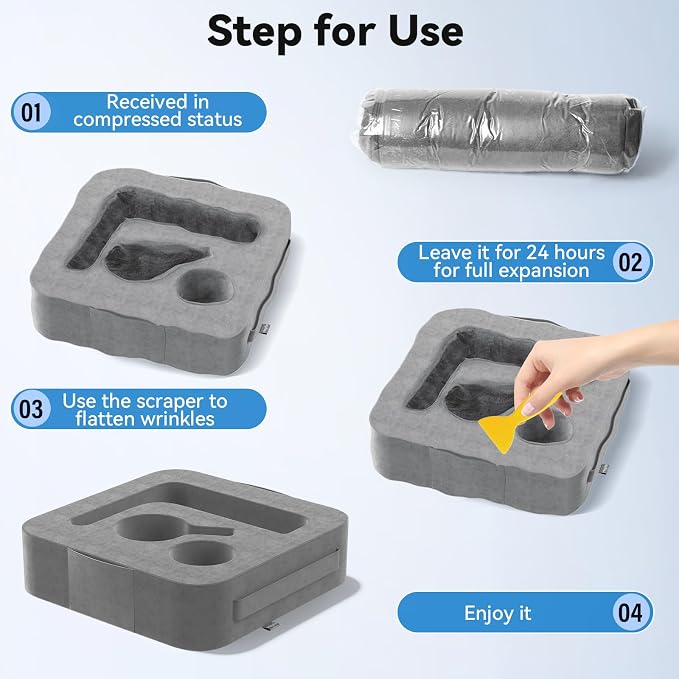 Step for Use

01 Received in compressed status

Leave it for 24 hours for full expansion 02

03 Use the scraper to flatten wrinkles

Enjoy it 04