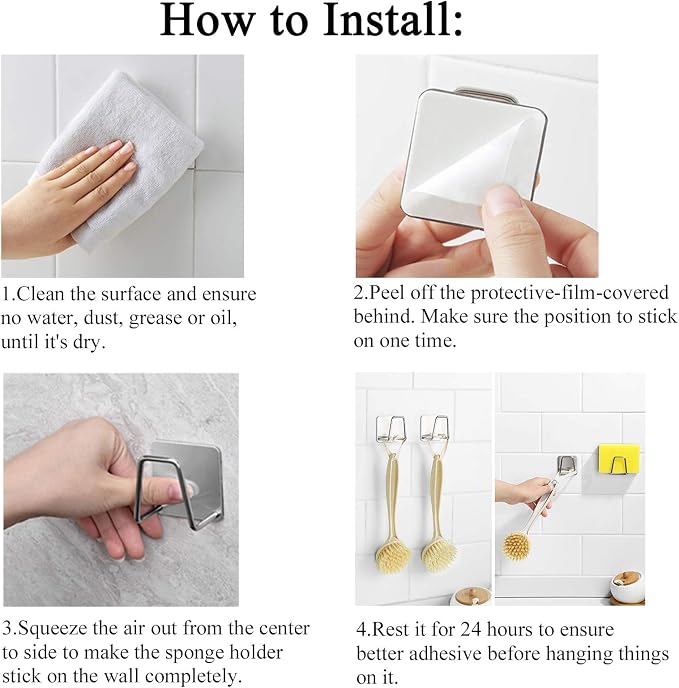 How to Install:

1.Clean the surface and ensure no water, dust, grease or oil, until it's dry.

2.Peel off the protective-film-covered behind. Make sure the position to stick on one time.

3.Squeeze the air out from the center to side to make the sponge holder stick on the wall completely.

4.Rest it for 24 hours to ensure better adhesive before hanging things on it.