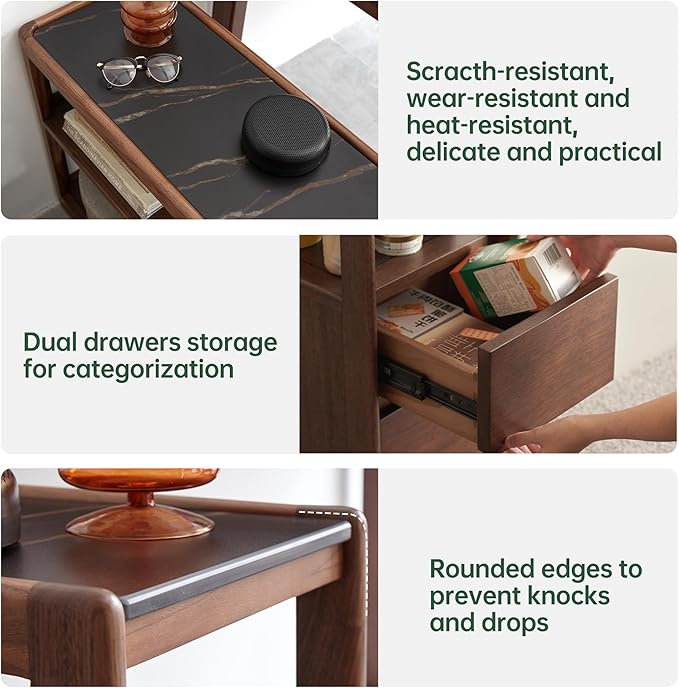 Scracth-resistant, wear-resistant and heat-resistant, delicate and practical

Dual drawers storage for categorization

Rounded edges to prevent knocks and drops