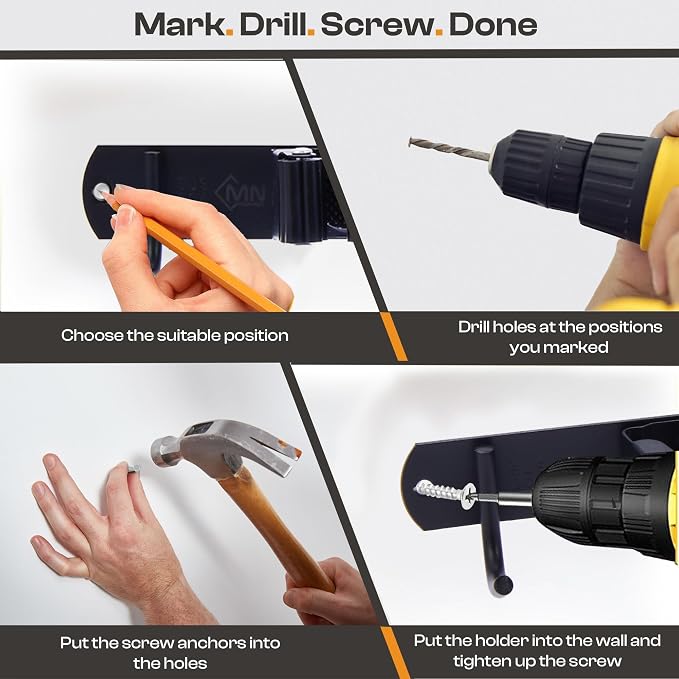 Mark. Drill. Screw. Done

MN

Choose the suitable position

Drill holes at the positions you marked

Put the screw anchors into the holes

Put the holder into the wall and tighten up the screw