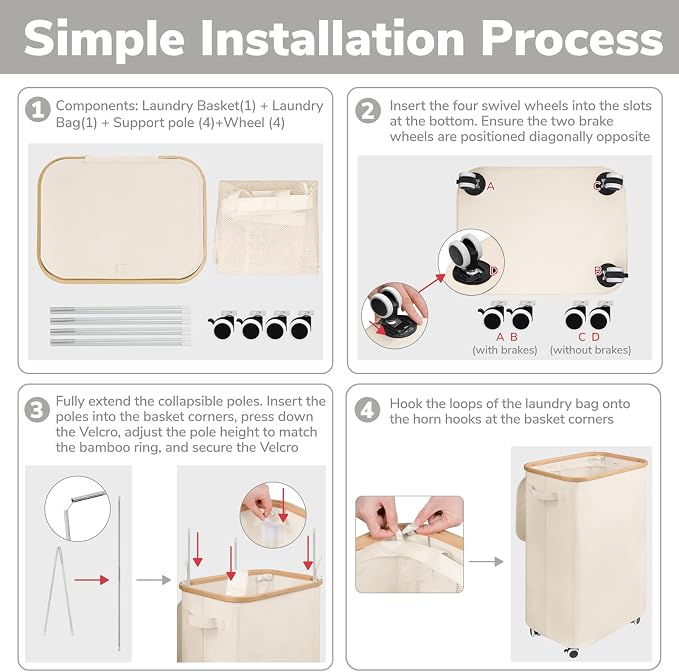 Simple Installation Process

1 Components: Laundry Basket(1) + Laundry Bag(1) + Support pole (4)+Wheel (4)

2 Insert the four swivel wheels into the slots at the bottom. Ensure the two brake wheels are positioned diagonally opposite

A
C
D
B

A B
(with brakes)
C D
(without brakes)

3 Fully extend the collapsible poles. Insert the poles into the basket corners, press down the Velcro, adjust the pole height to match the bamboo ring, and secure the Velcro

4 Hook the loops of the laundry bag onto the horn hooks at the basket corners