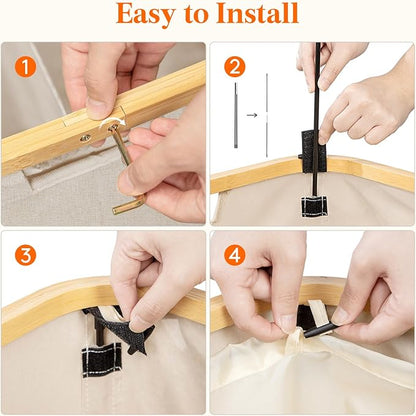 Easy to Install

1

2

3

4