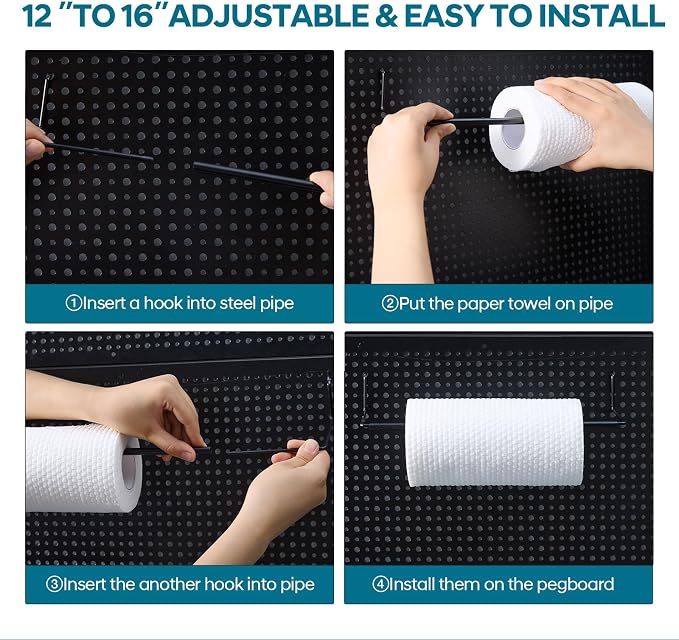 12 "TO 16" ADJUSTABLE & EASY TO INSTALL

①Insert a hook into steel pipe

②Put the paper towel on pipe

③Insert the another hook into pipe

④Install them on the pegboard