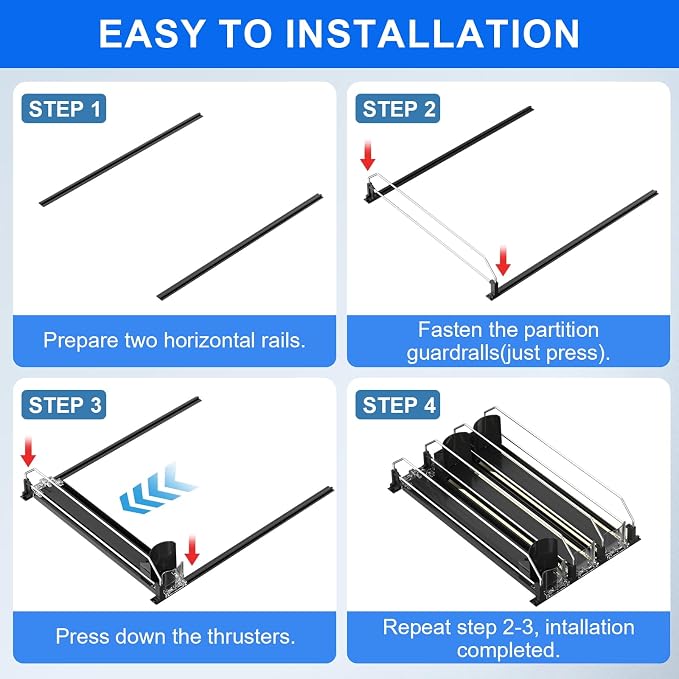 EASY TO INSTALLATION

STEP 1

Prepare two horizontal rails.

STEP 2

Fasten the partition guardralls(just press).

STEP 3

Press down the thrusters.

STEP 4

Repeat step 2-3, intallation completed.