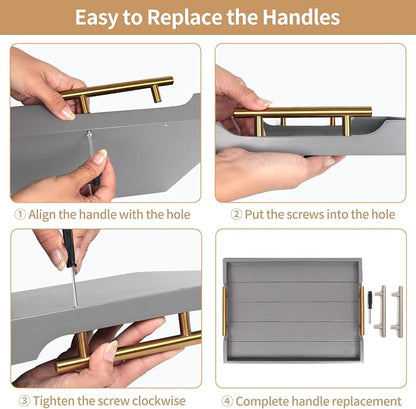 Easy to Replace the Handles

① Align the handle with the hole

② Put the screws into the hole

③ Tighten the screw clockwise

④ Complete handle replacement