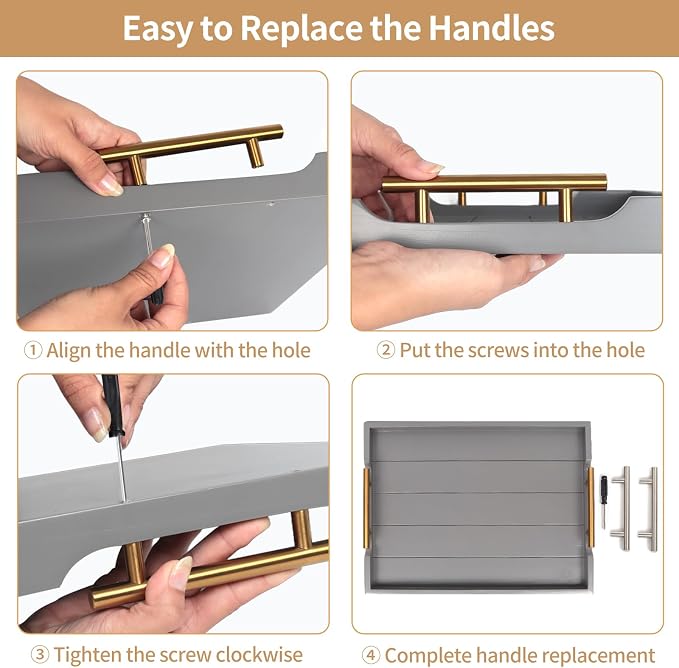 Easy to Replace the Handles

① Align the handle with the hole

② Put the screws into the hole

③ Tighten the screw clockwise

④ Complete handle replacement