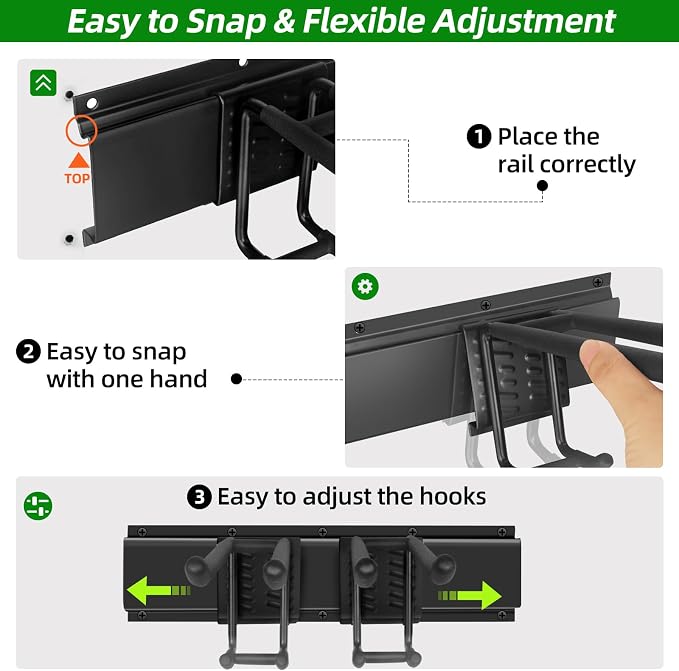 Easy to Snap & Flexible Adjustment

TOP

❶ Place the rail correctly

❷ Easy to snap with one hand

❸ Easy to adjust the hooks