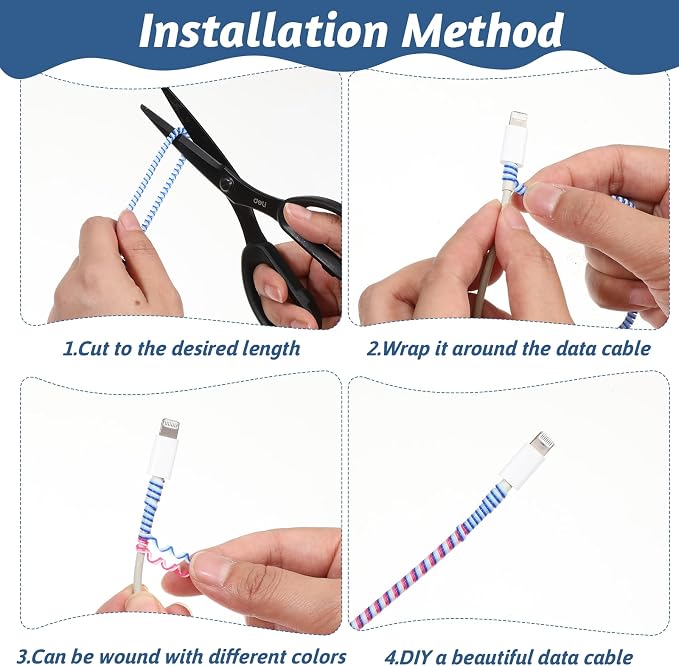 Installation Method

deli

1.Cut to the desired length

2.Wrap it around the data cable

3.Can be wound with different colors

4.DIY a beautiful data cable