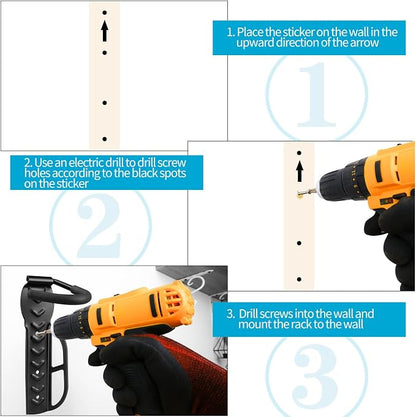 1. Place the sticker on the wall in the upward direction of the arrow

1

2. Use an electric drill to drill screw holes according to the black spots on the sticker

2

3. Drill screws into the wall and mount the rack to the wall

3