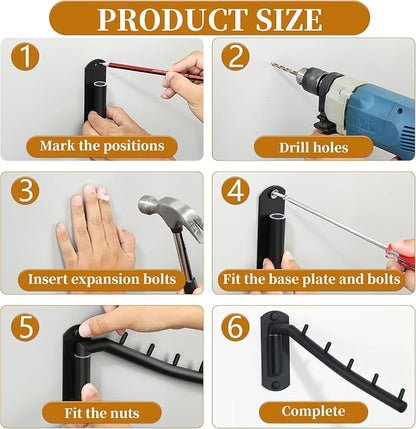 PRODUCT SIZE

1
Mark the positions

2
Drill holes

3
Insert expansion bolts

4
Fit the base plate and bolts

5
Fit the nuts

6
Complete