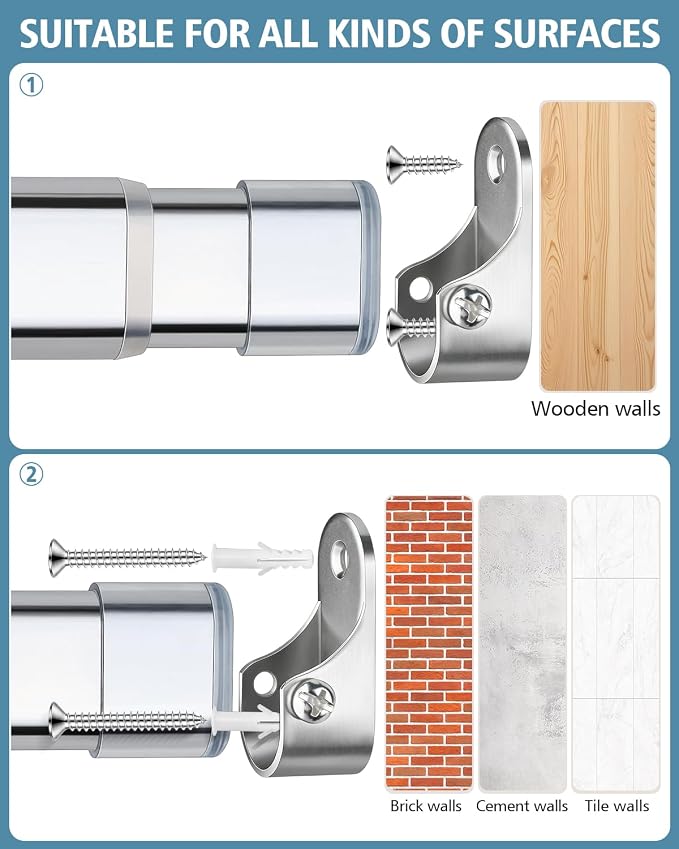 SUITABLE FOR ALL KINDS OF SURFACES

①

Wooden walls

②

Brick walls Cement walls Tile walls