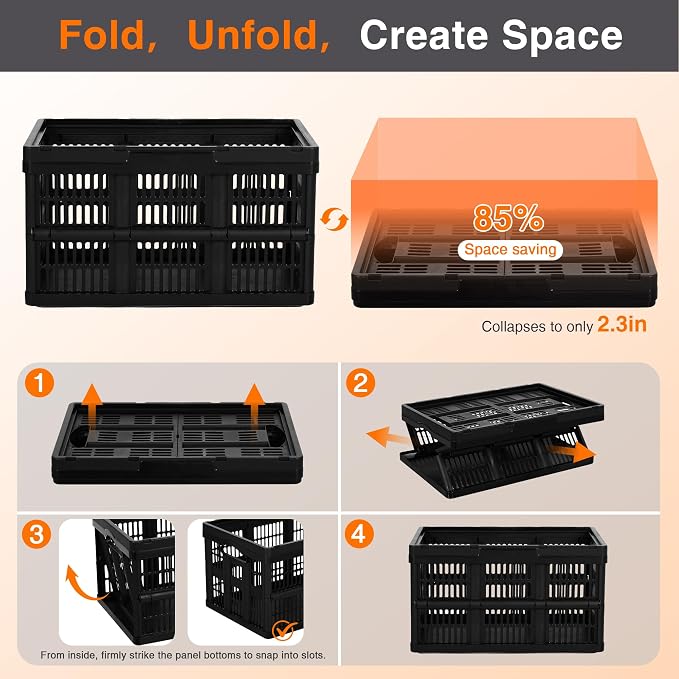 Fold, Unfold, Create Space

85%
Space saving

Collapses to only 2.3in

1

2

3

From inside, firmly strike the panel bottoms to snap into slots.

4