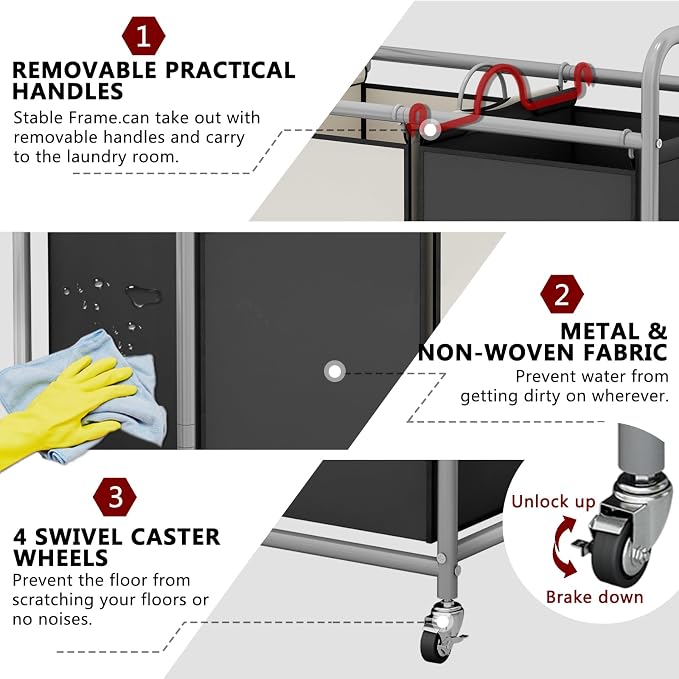 1

REMOVABLE PRACTICAL HANDLES

Stable Frame.can take out with removable handles and carry to the laundry room.

2

METAL & NON-WOVEN FABRIC

Prevent water from getting dirty on wherever.

3

4 SWIVEL CASTER WHEELS

Prevent the floor from scratching your floors or no noises.

Unlock up

Brake down