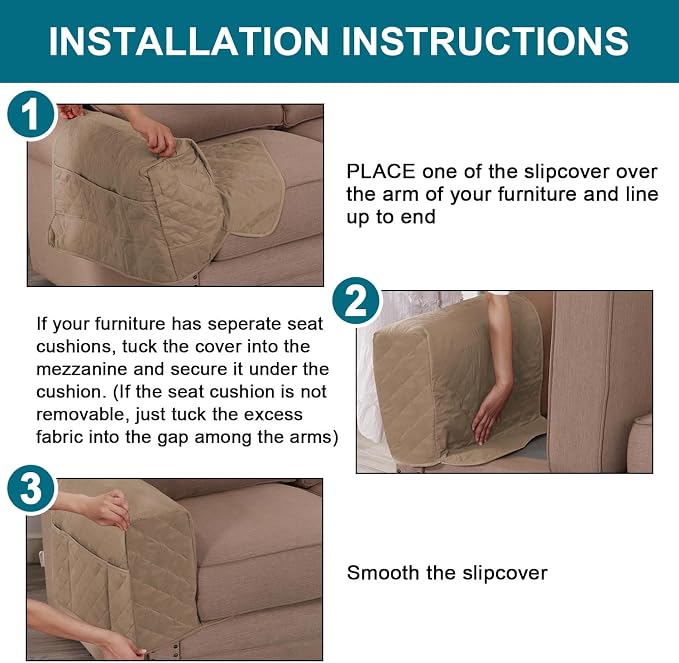 INSTALLATION INSTRUCTIONS

1

PLACE one of the slipcover over the arm of your furniture and line up to end

2

If your furniture has seperate seat cushions, tuck the cover into the mezzanine and secure it under the cushion. (If the seat cushion is not removable, just tuck the excess fabric into the gap among the arms)

3

Smooth the slipcover