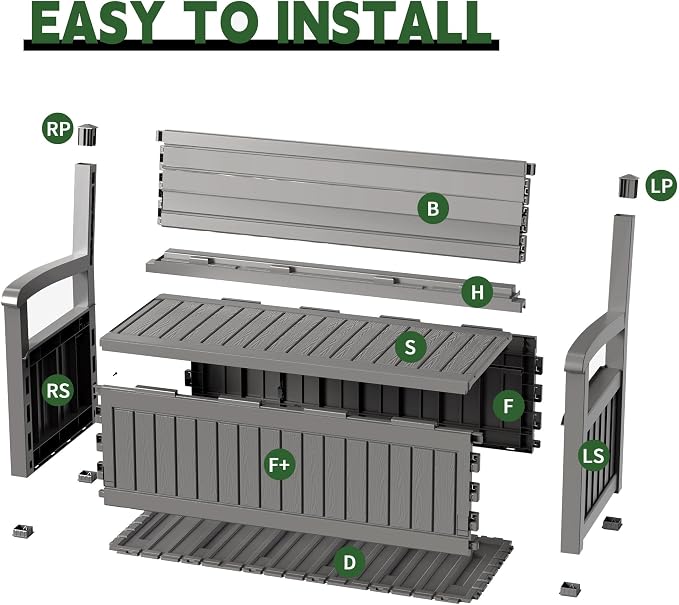 EASY TO INSTALL

RP

B

LP

H

S

RS

F

F+

LS

D