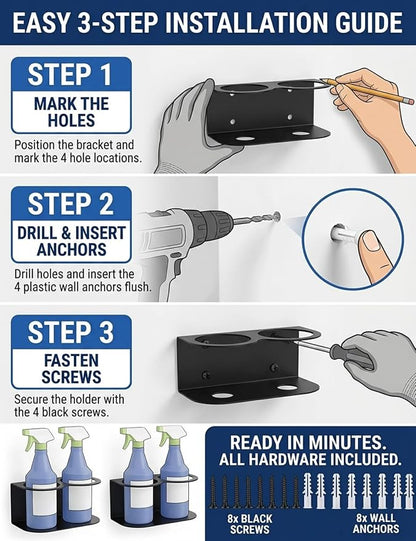 EASY 3-STEP INSTALLATION GUIDE

STEP 1
MARK THE HOLES

Position the bracket and mark the 4 hole locations.

STEP 2
DRILL & INSERT ANCHORS

Drill holes and insert the 4 plastic wall anchors flush.

STEP 3
FASTEN SCREWS

Secure the holder with the 4 black screws.

READY IN MINUTES.
ALL HARDWARE INCLUDED.

8x BLACK SCREWS

8x WALL ANCHORS