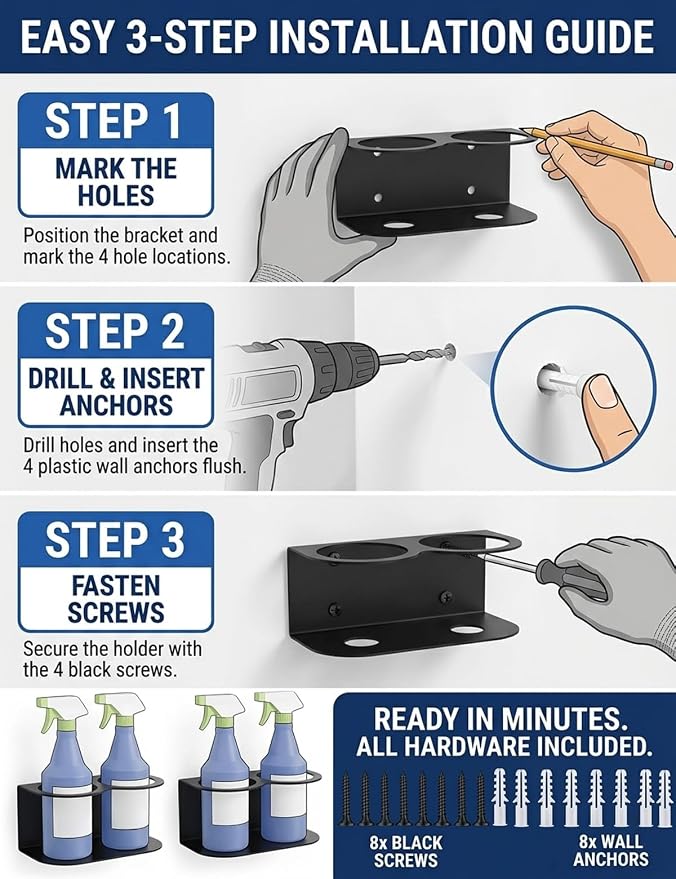 EASY 3-STEP INSTALLATION GUIDE

STEP 1
MARK THE HOLES

Position the bracket and mark the 4 hole locations.

STEP 2
DRILL & INSERT ANCHORS

Drill holes and insert the 4 plastic wall anchors flush.

STEP 3
FASTEN SCREWS

Secure the holder with the 4 black screws.

READY IN MINUTES.
ALL HARDWARE INCLUDED.

8x BLACK SCREWS

8x WALL ANCHORS